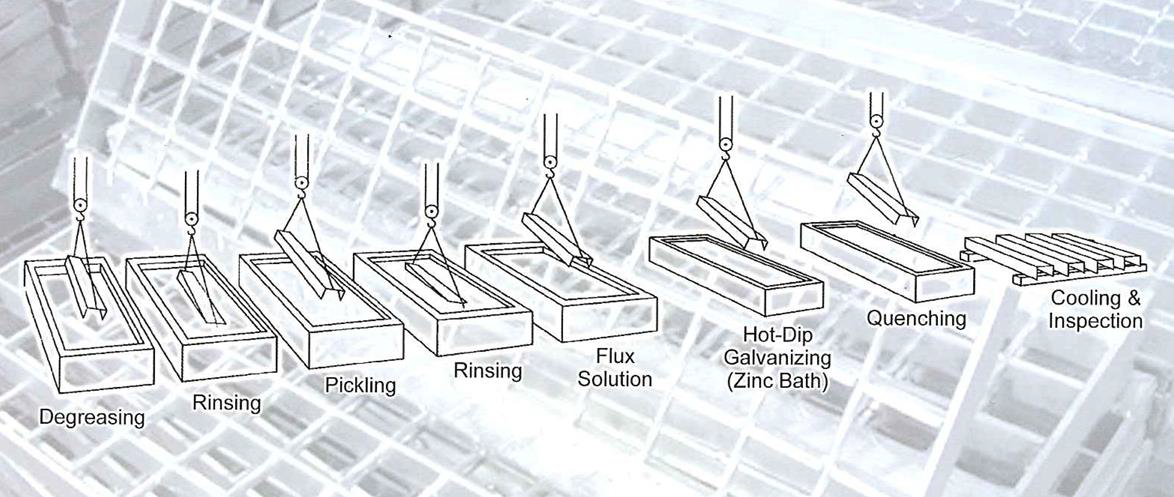 Degreasing

Rinsing

Pickling

Rinsing

Flux Solution

Hot-Dip Galvanizing (Zinc Bath)

Quenching

Cooling & Inspection